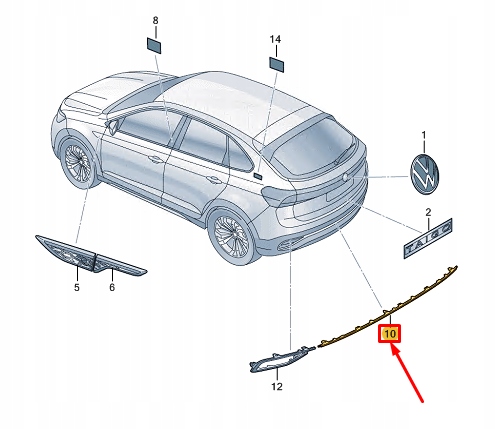 8
14
1
2
TAIGO
5
6
10
12