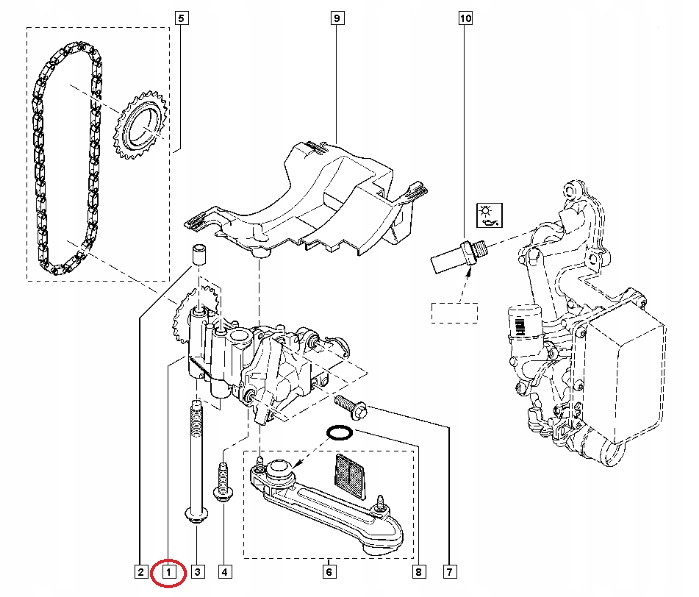 5
9
10
2
1
3
4
6
8
7