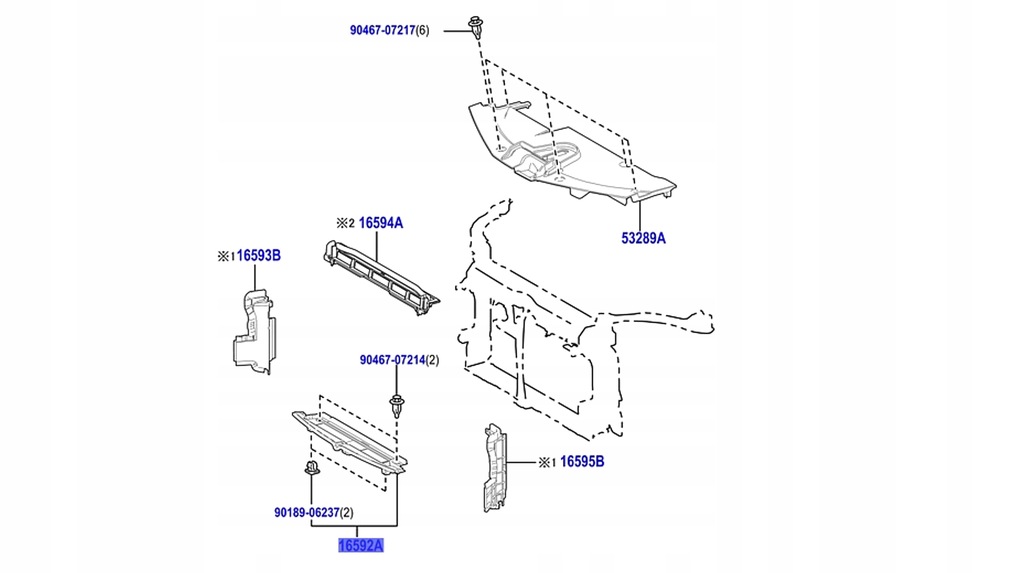 90467-07217(6)

53289A

※2 16594A

※1 16593B

90467-07214(2)

※1 16595B

90189-06237(2)

16592A