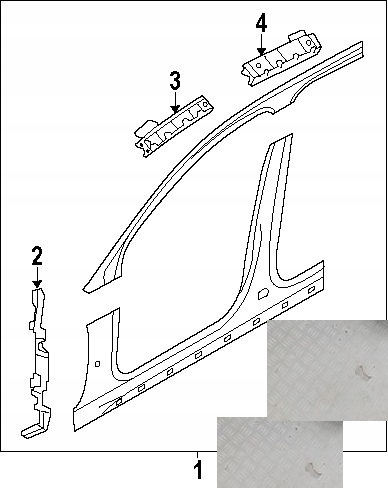 4

3

2

1