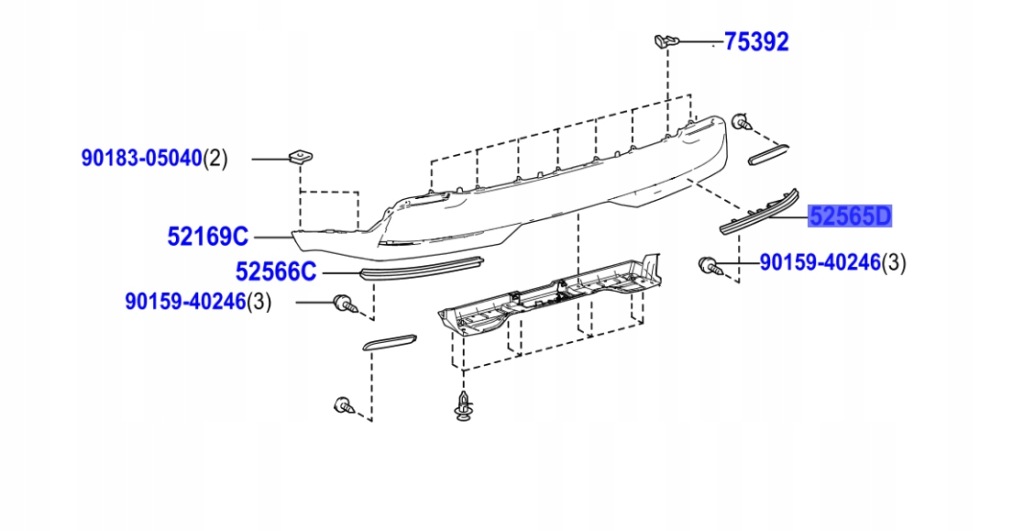 75392

90183-05040(2)

52169C

52565D

52566C

90159-40246(3)

90159-40246(3)