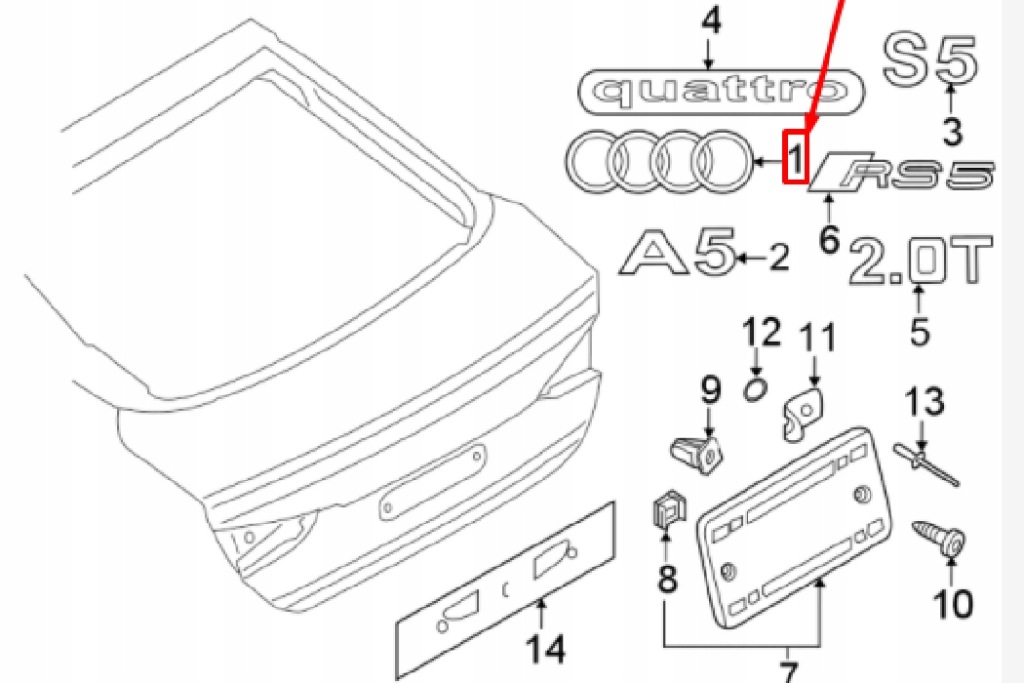 4
quattro
S5
3
1
RS5
6
A5
2
2.0T
5
12
11
9
13
8
10
14
7