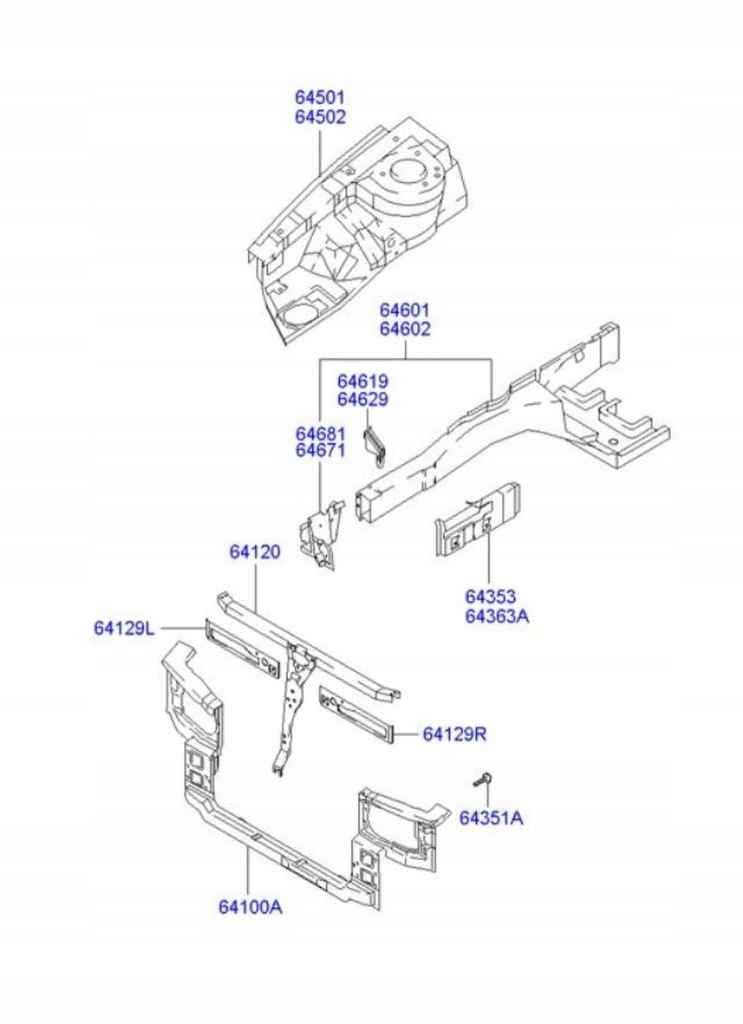 64501
64502

64601
64602

64619
64629

64681
64671

64120

64353
64363A

64129L

64129R

64351A

64100A