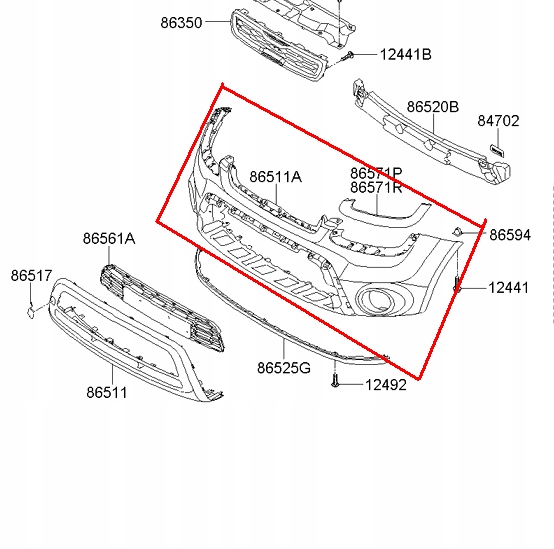 86350
12441B
86520B
84702
86511A
86571P
86571R
86594
86561A
86517
12441
86525G
12492
86511