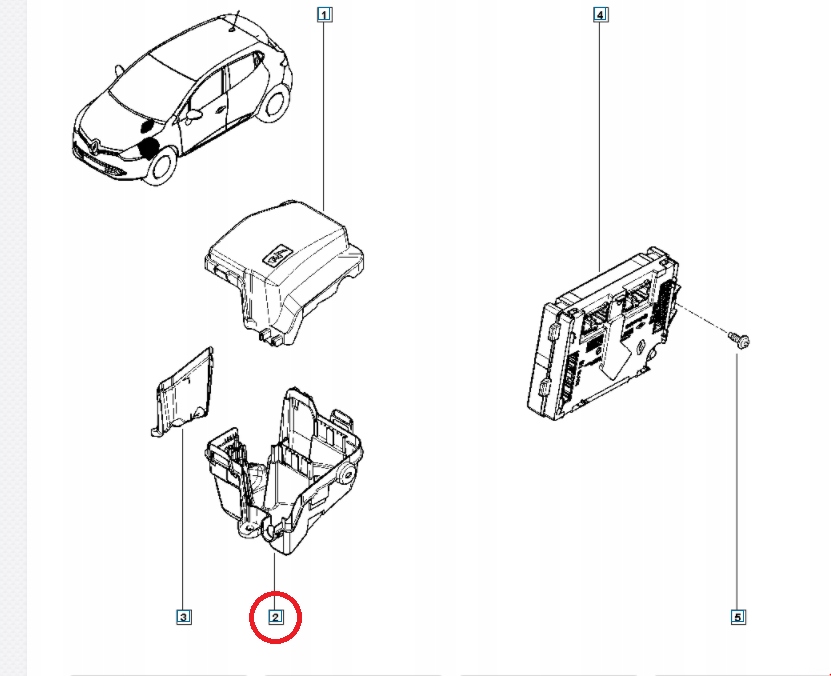 1
4
3
2
5