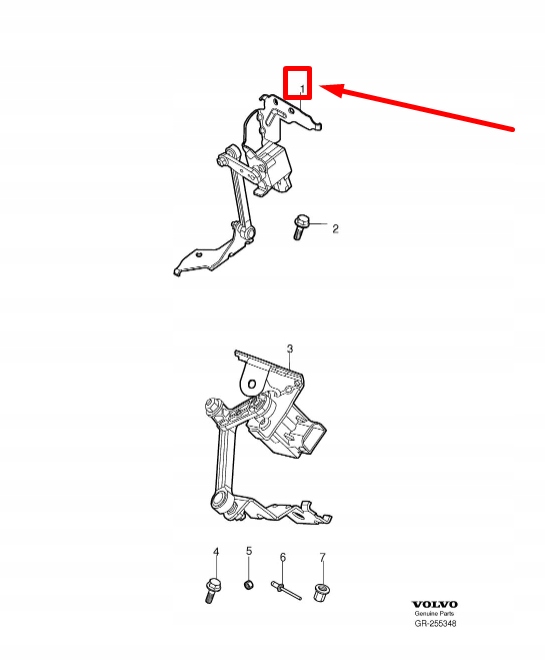 1
2
3
4
5
6
7
VOLVO
Genuine Parts
GR-255348