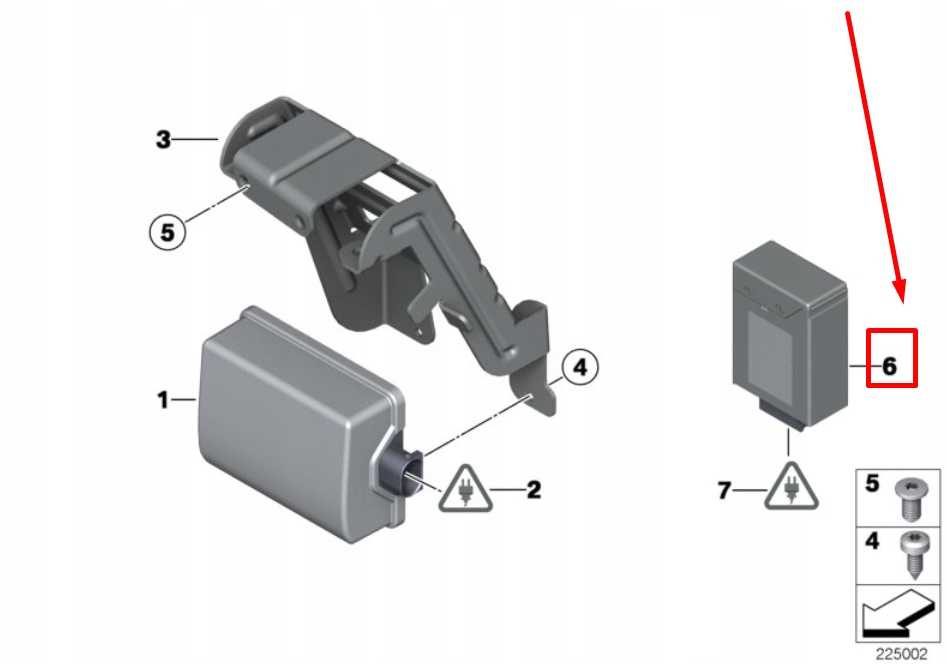 3
5
1
4
2
6
7
5
4
225002