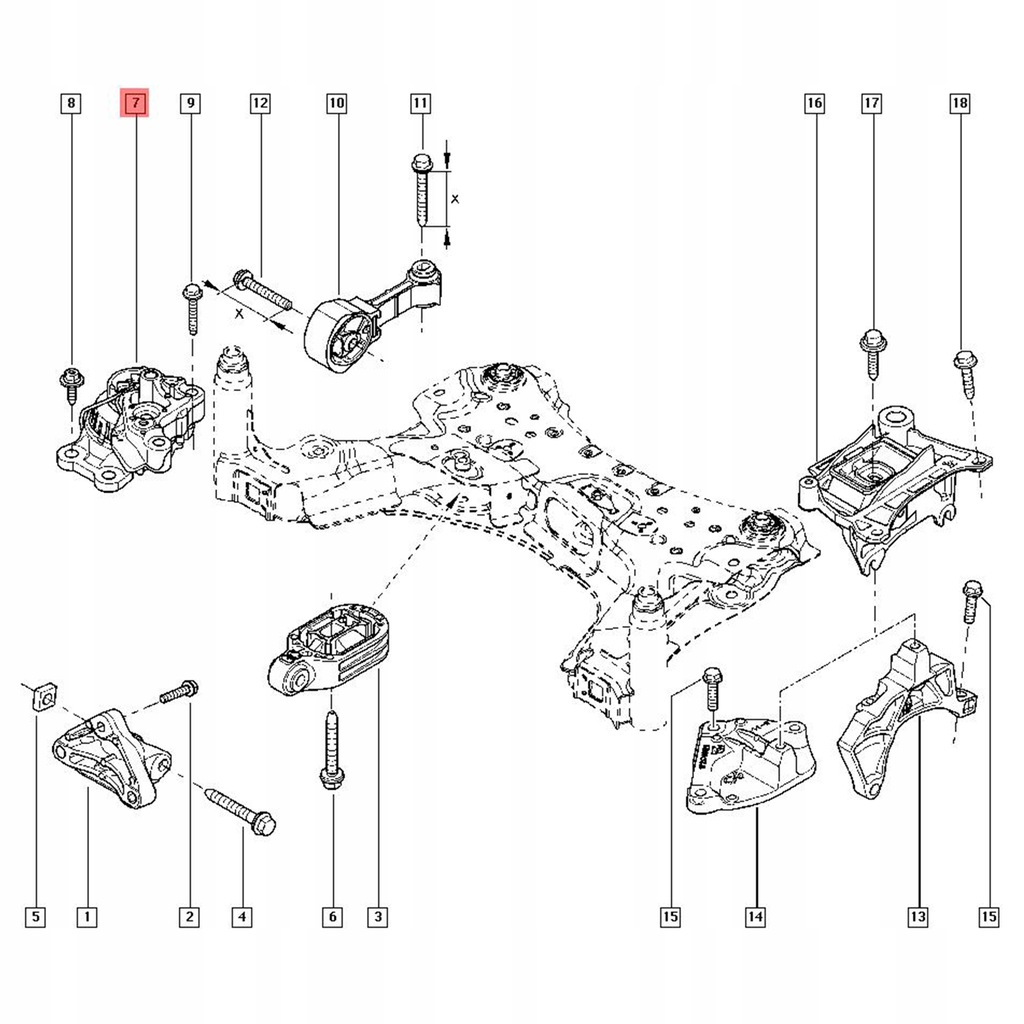 8
7
9
12
10
11
16
17
18
X
X
5
1
2
4
6
3
15
14
13
15