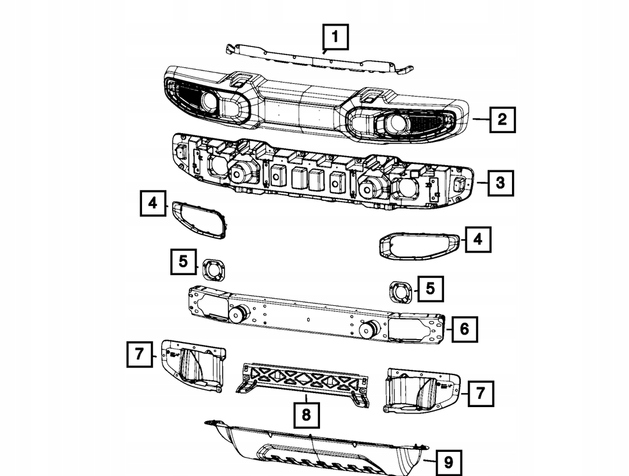 1
2
3
4
4
5
5
6
7
7
8
9