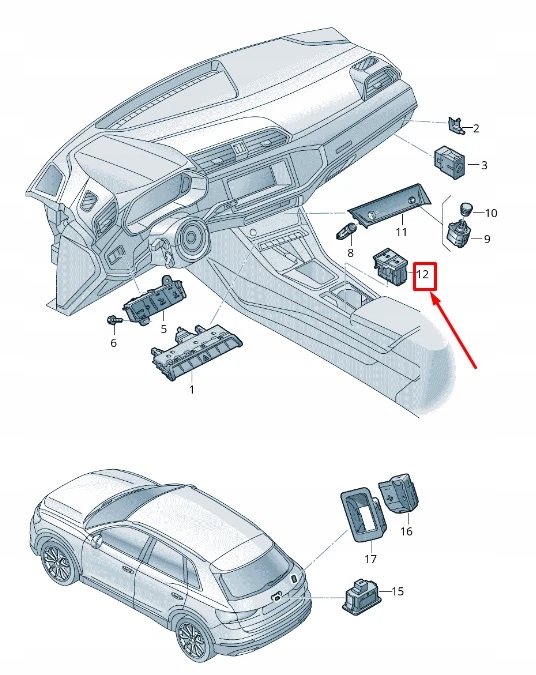 2
3
10
11
9
8
12
5
6
1
16
17
15