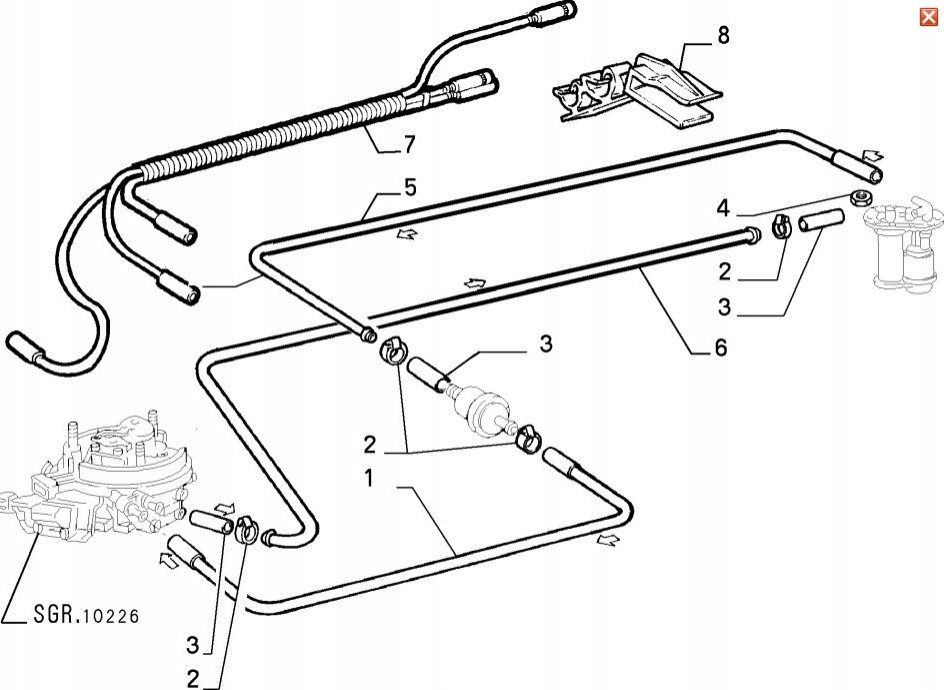 8
7
5
4
2
3
6
3
2
1
SGR.10226
3
2