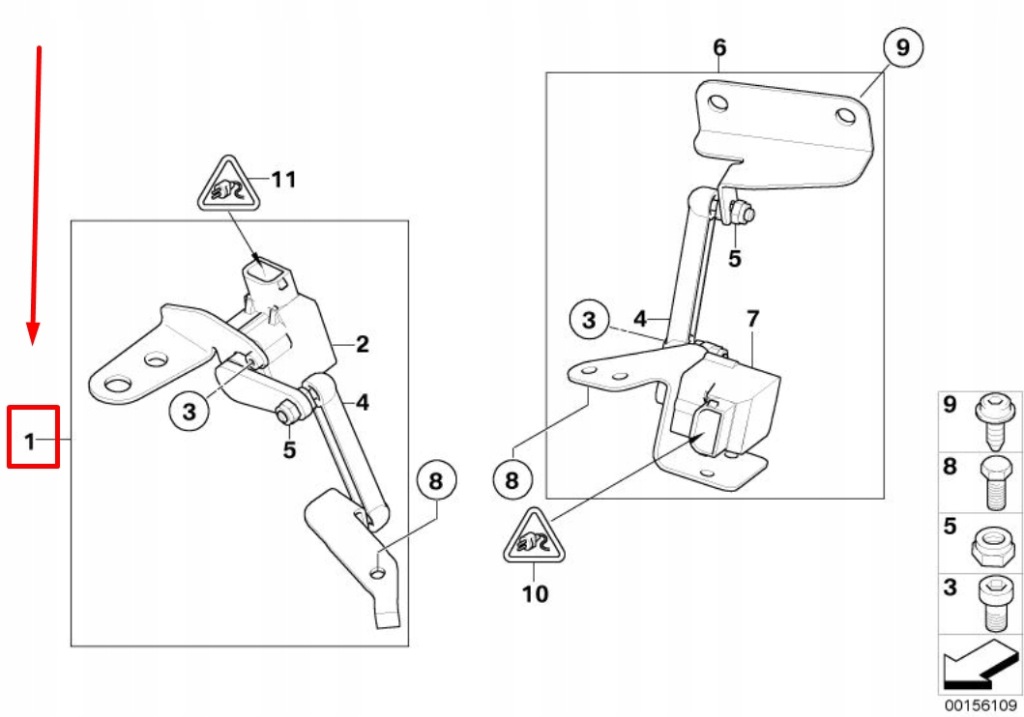 11
2
3
4
5
1
8
6
9
5
3
4
7
8
10
9
8
5
3
00156109