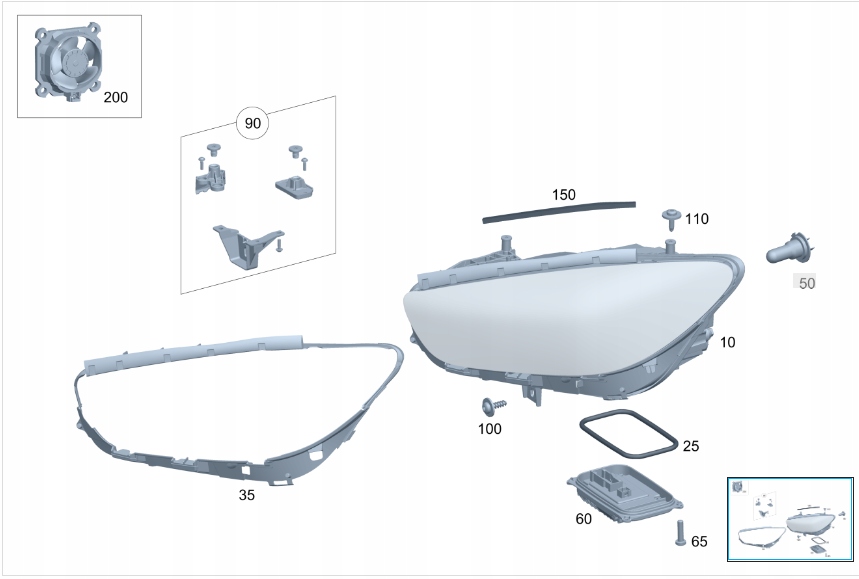 200

90

150

110

50

10

100

25

35

60

65