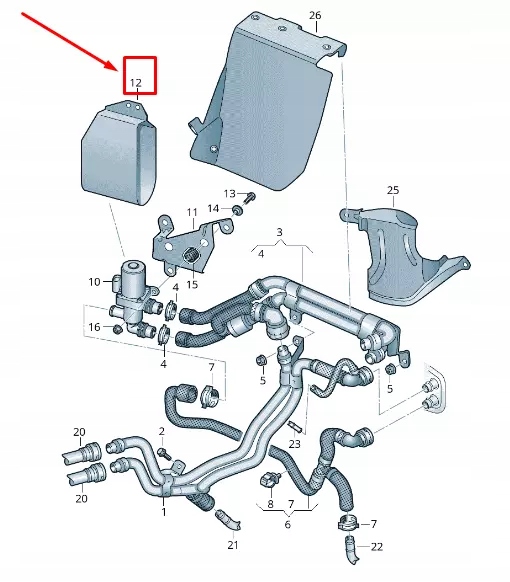 26
12
25
13
14
11
3
4
10
15
4
16
4
7
5
5
20
2
23
20
1
8
7
6
7
21
22