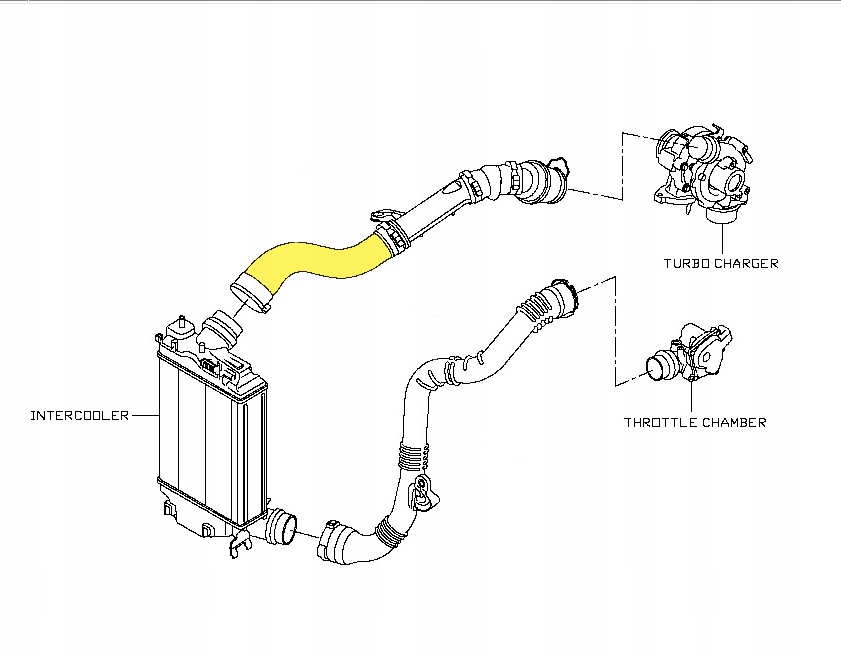 TURBO CHARGER

INTERCOOLER

THROTTLE CHAMBER