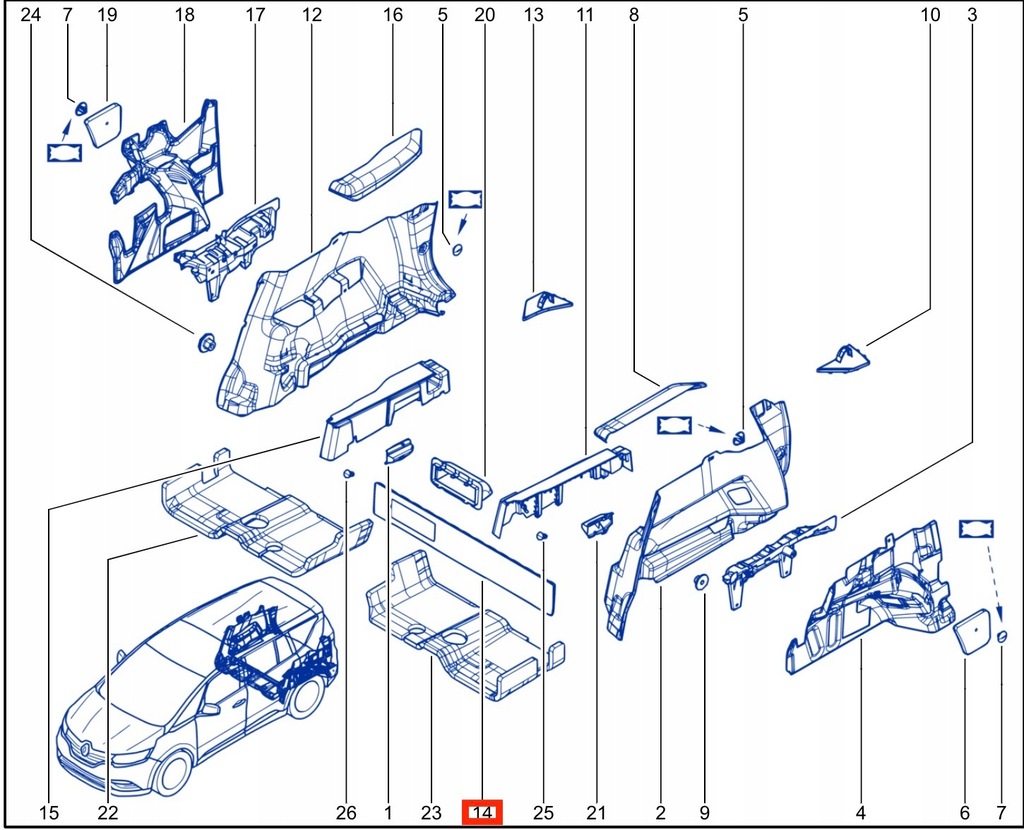 24 7 19 18 17 12 16 5 20 13 11 8 5 10 3

15 22 26 1 23 14 25 21 2 9 4 6 7