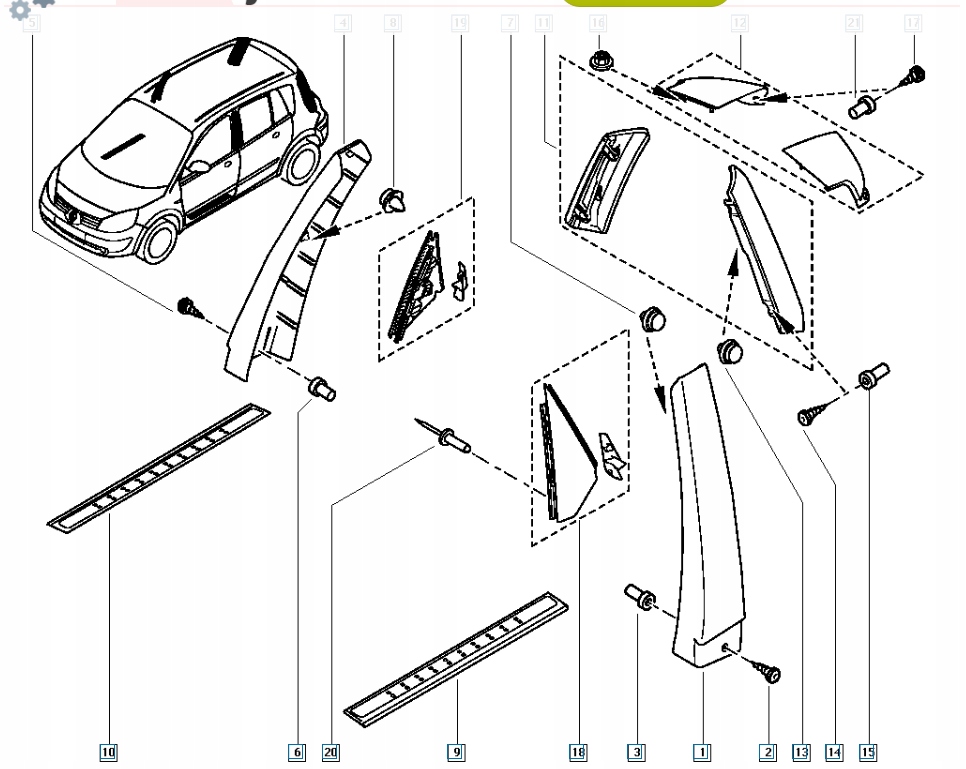 5
4
8
19
7
11
16
12
21
17
10
6
20
9
18
3
1
2
13
14
15