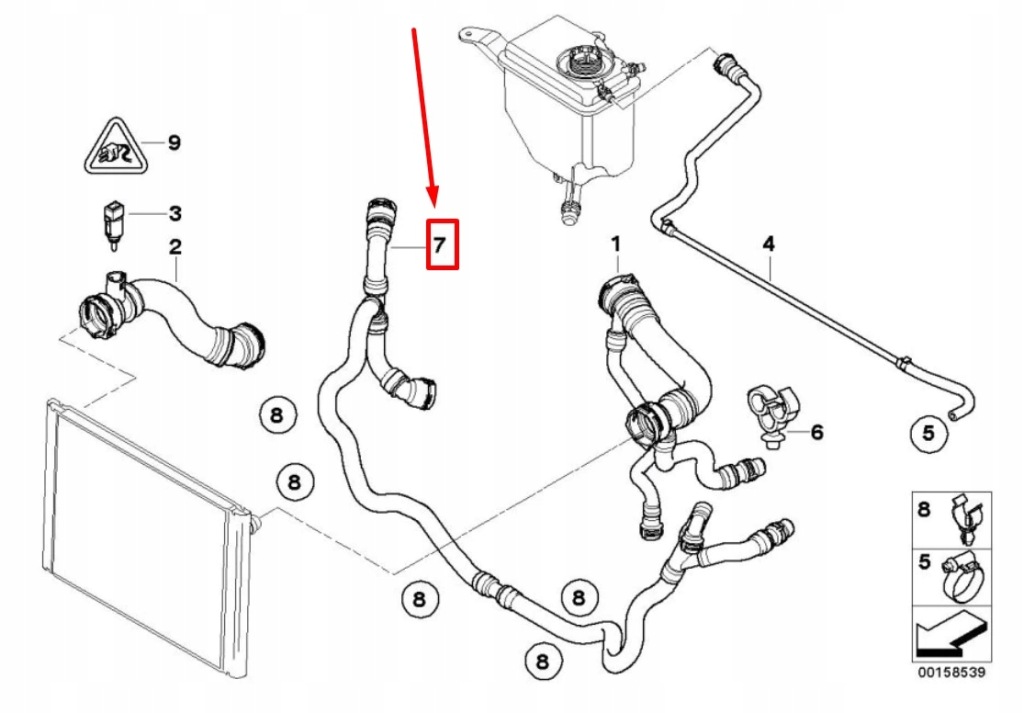 9

3

2

7

1

4

8

8

6

5

8

8

8

8

5

00158539