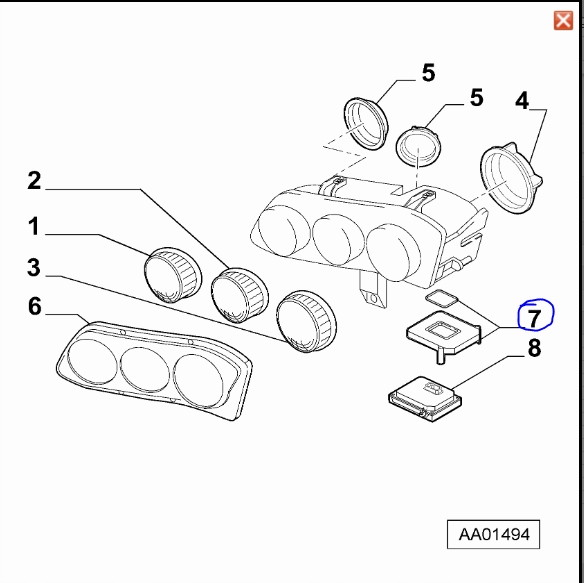 5
5
4
2
1
3
6
7
8
AA01494