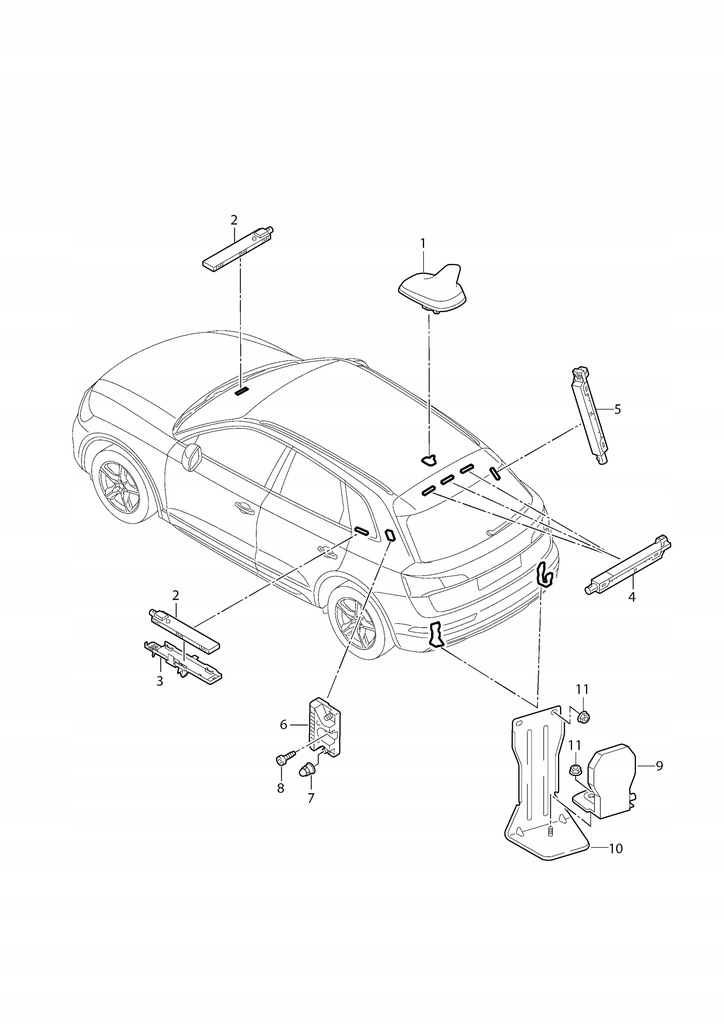 2
1
5
4
2
3
6
8
7
11
11
9
10