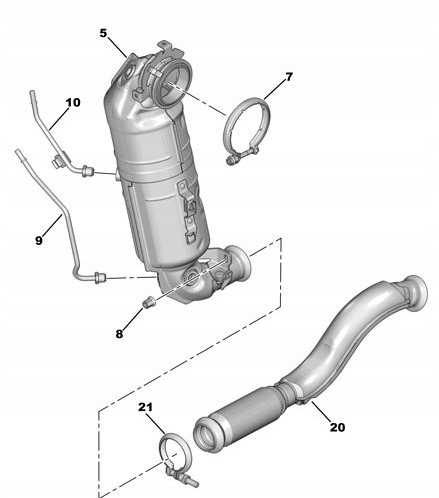 5
7
10
9
8
21
20