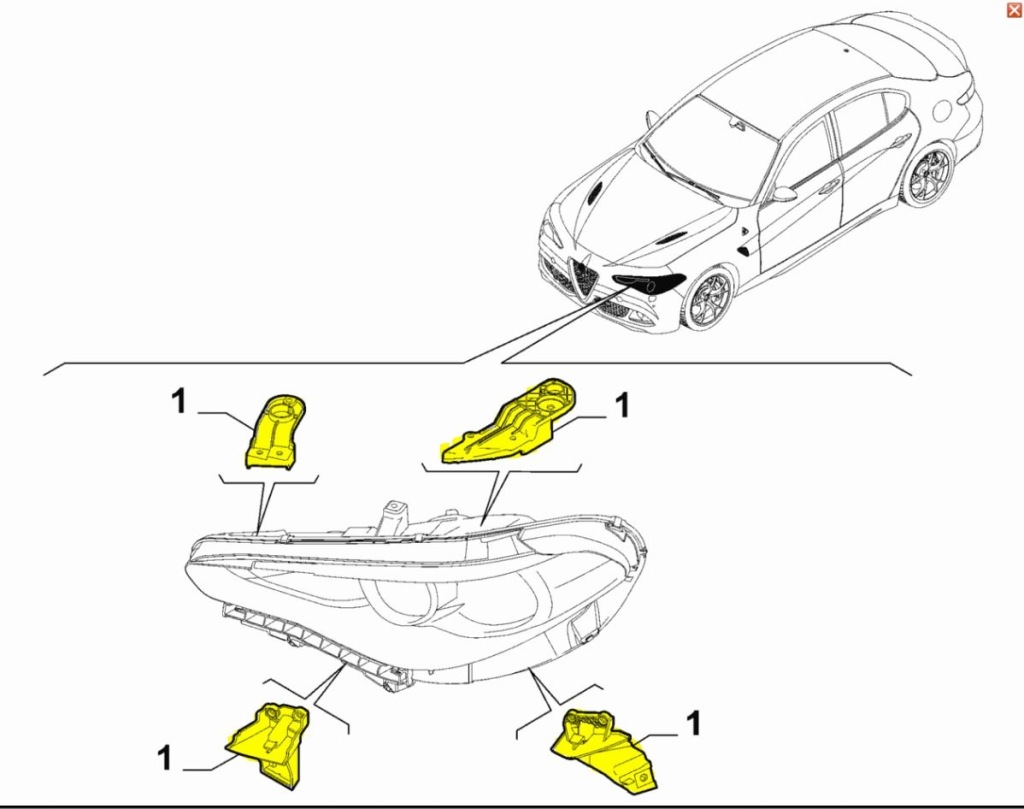 1
1
1
1