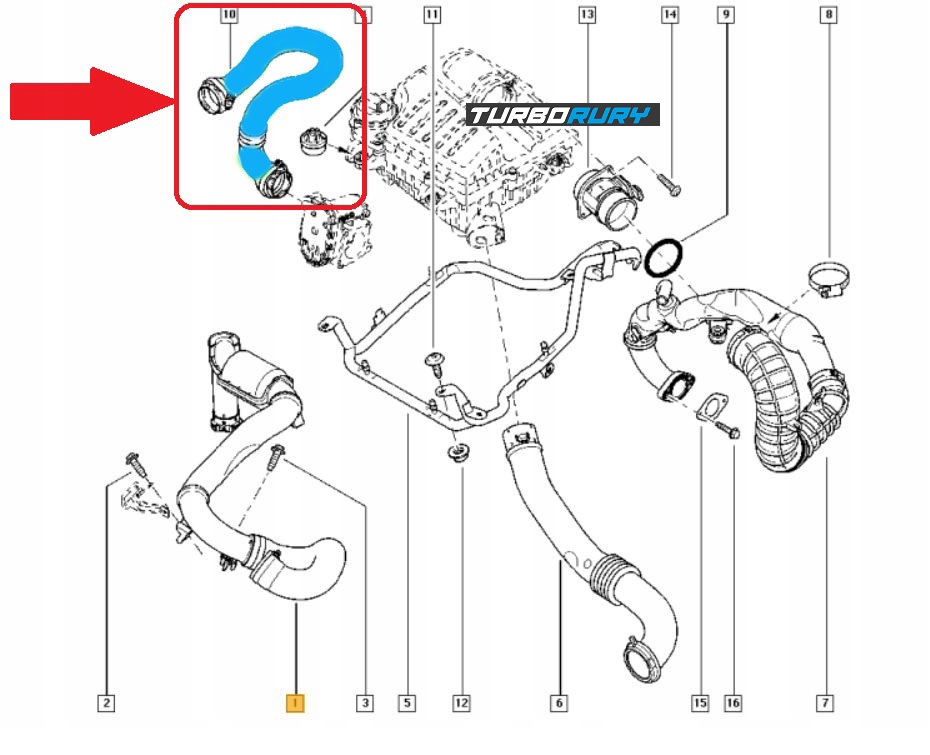 10
11
13
14
9
8
TURBORURY
2
1
3
5
12
6
15
16
7