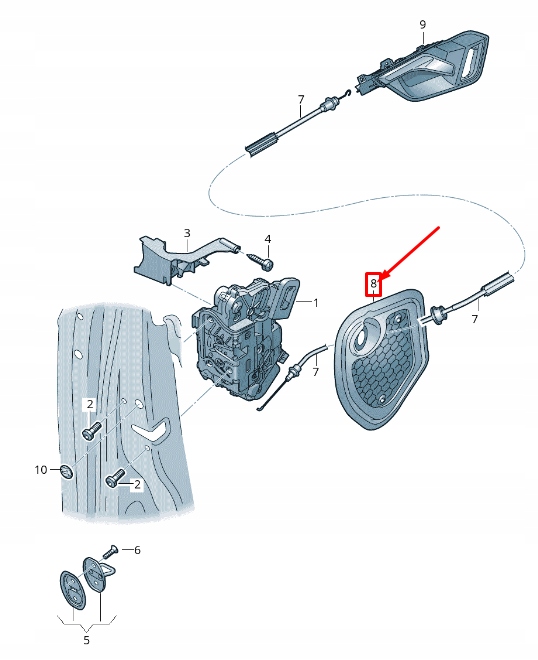 9
7
3
4
8
1
7
7
2
10
2
6
5