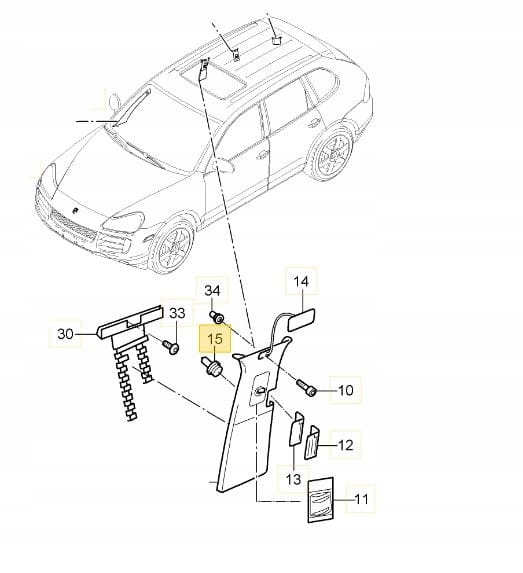 34
14
33
30
15
10
12
13
11