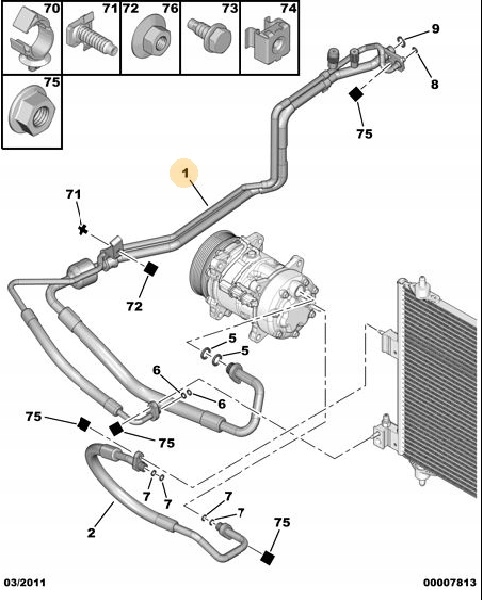 70 71 72 76 73 74
75
9
8
75
1
71
72
5
5
6
6
75
75
7
7
7
7
2
75
03/2011
00007813