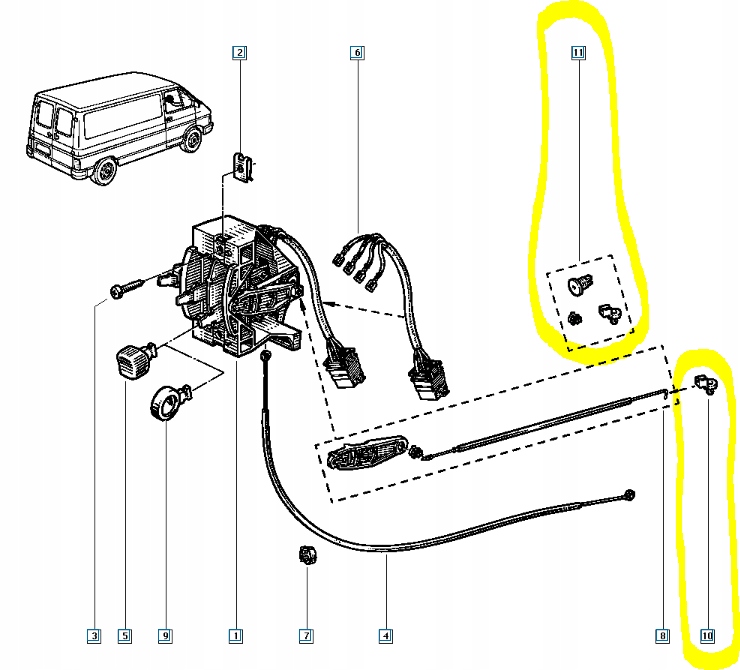 2
6
11
3
5
9
1
7
4
8
10