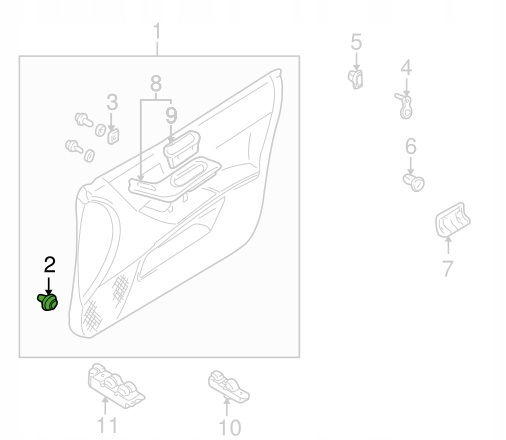 1
5
4
8
3
9
6
7
2
11
10