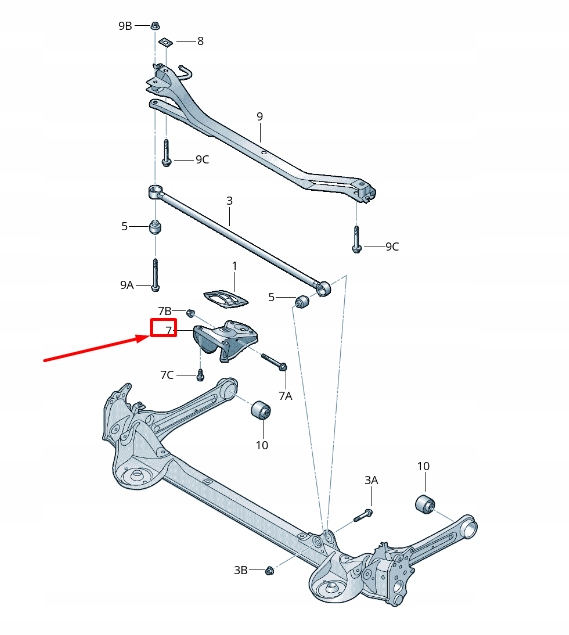 9B
8
9
9C
3
5
9C
9A
1
5
7B
7
7C
7A
10
10
3A
3B