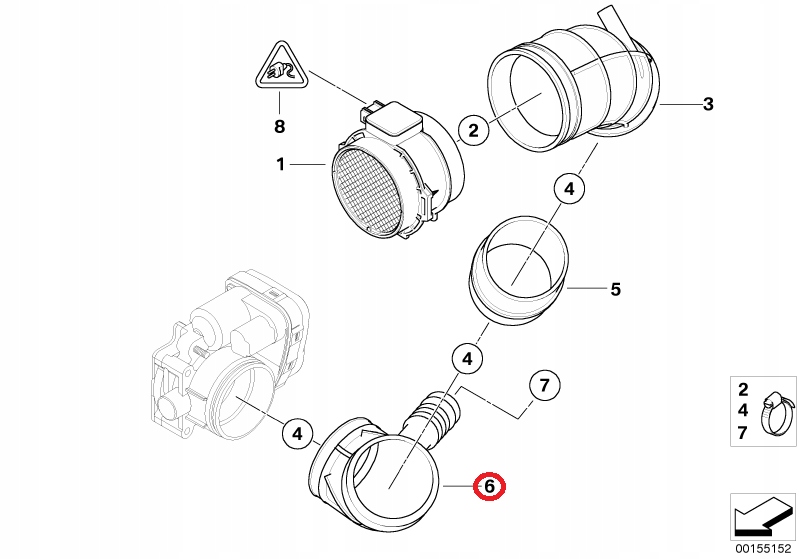 8
1
2
3
4
5
4
7
4
6
2
4
7
00155152