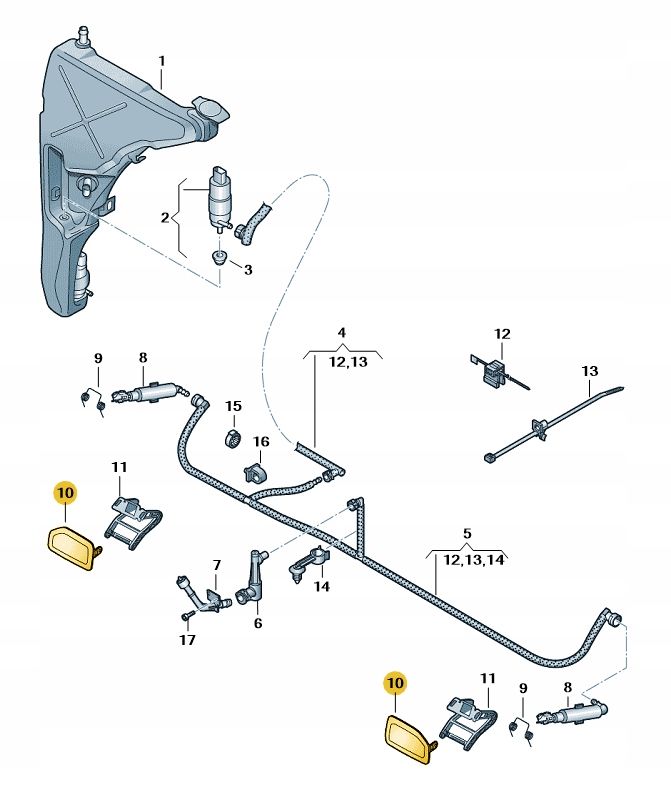 1
2
3
4
12,13
12
13
9
8
15
16
10
11
5
12,13,14
7
14
6
17
10
11
9
8