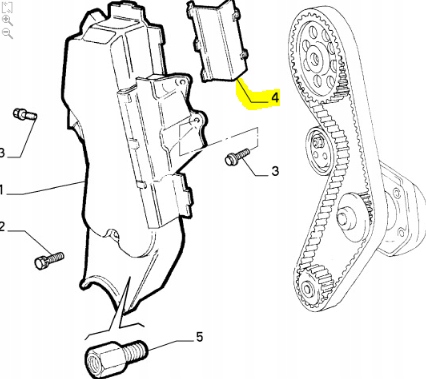 4
3
3
1
2
5