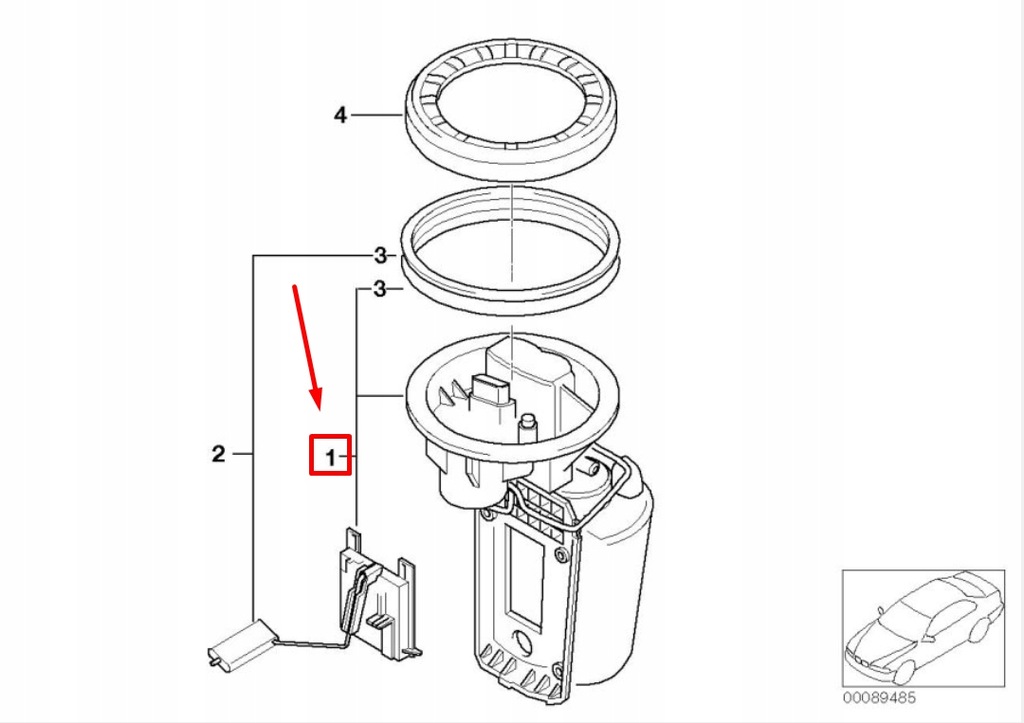 4
3
3
2
1
00089485