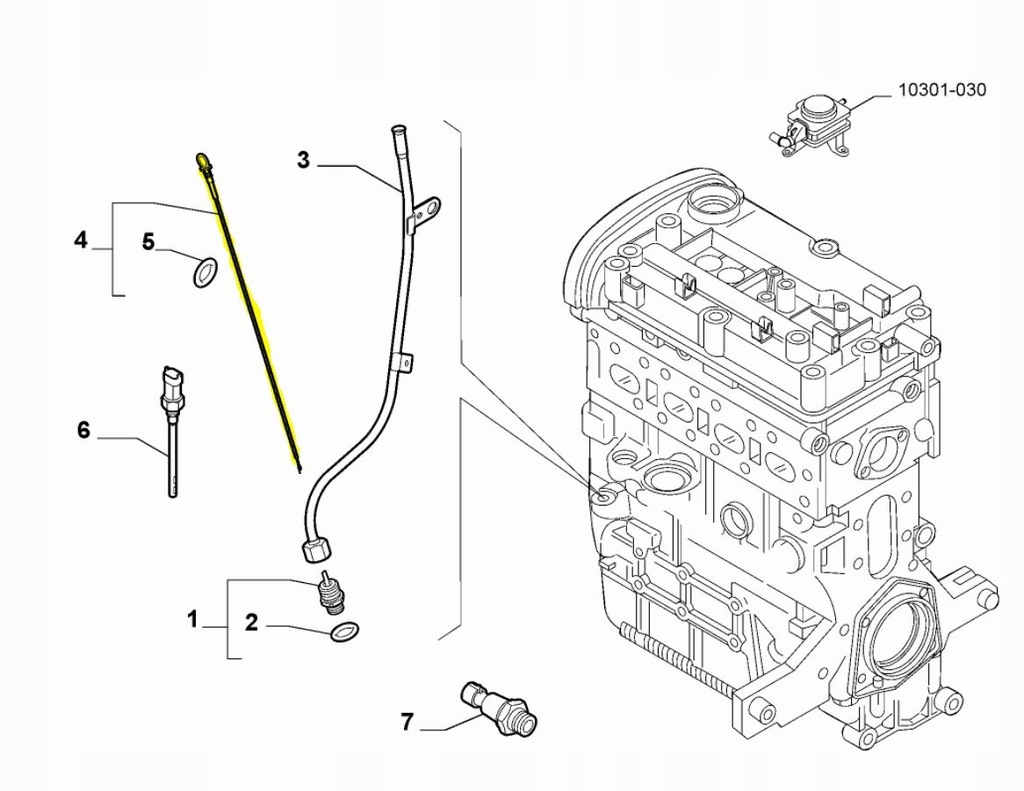 10301-030

3

4

5

6

1

2

7