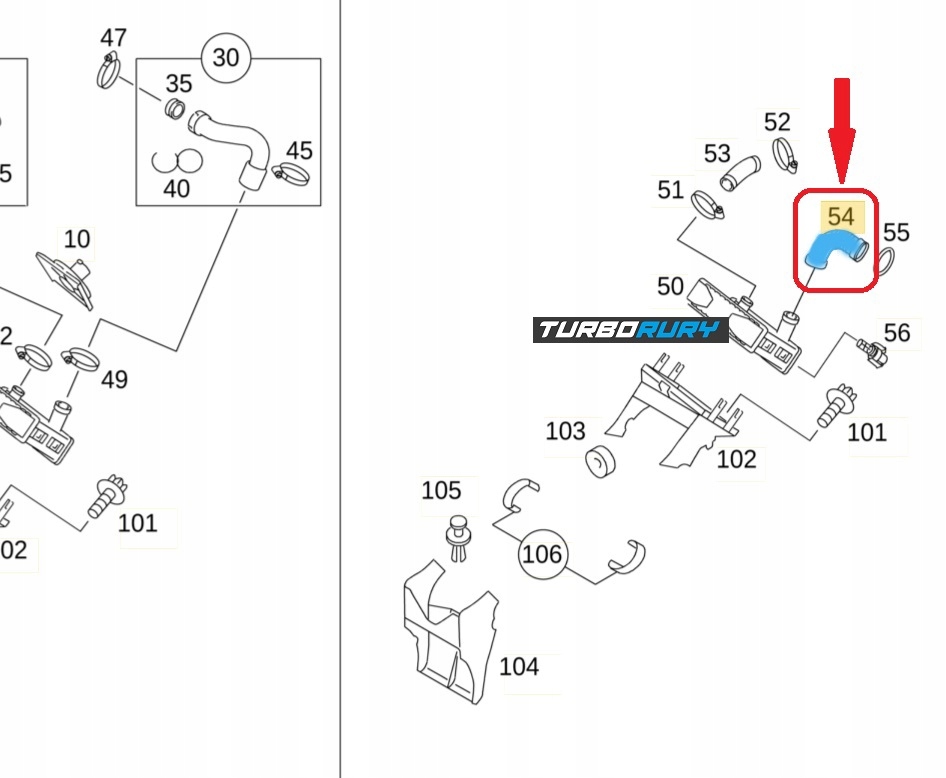 47
30
35
45
40
5
10
2
49
101
02
52
53
51
54
55
50
TURBORURY
56
103
102
101
105
106
104