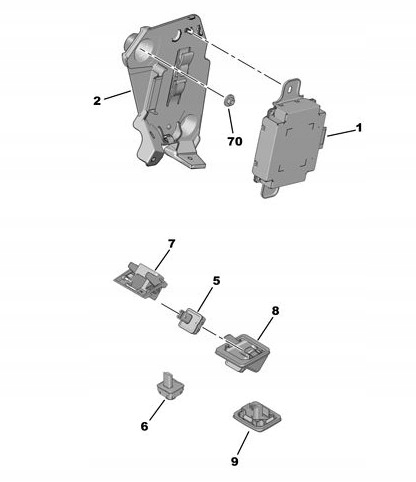 2
70
1
7
5
8
6
9