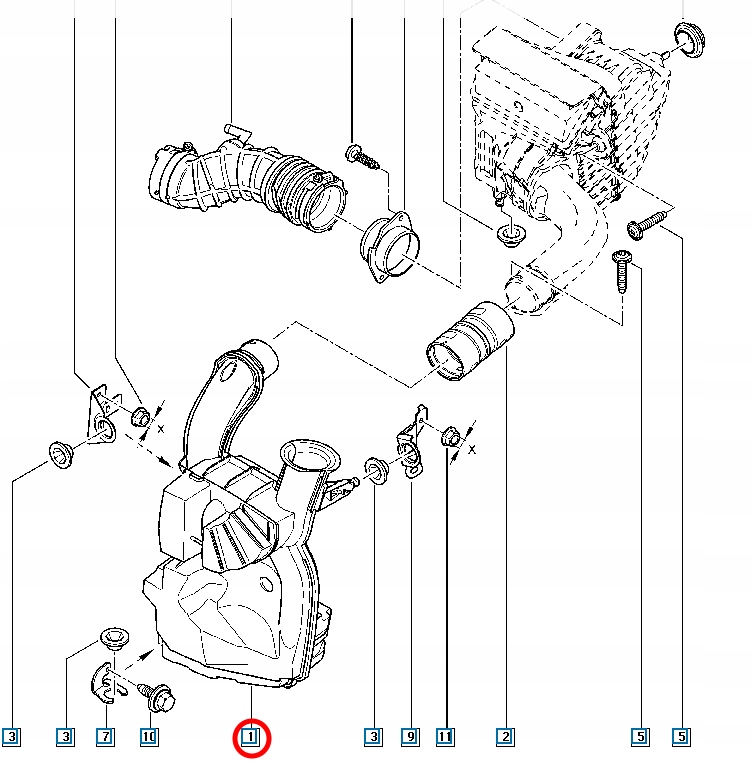 X
X
3
3
7
10
1
3
9
11
2
5
5