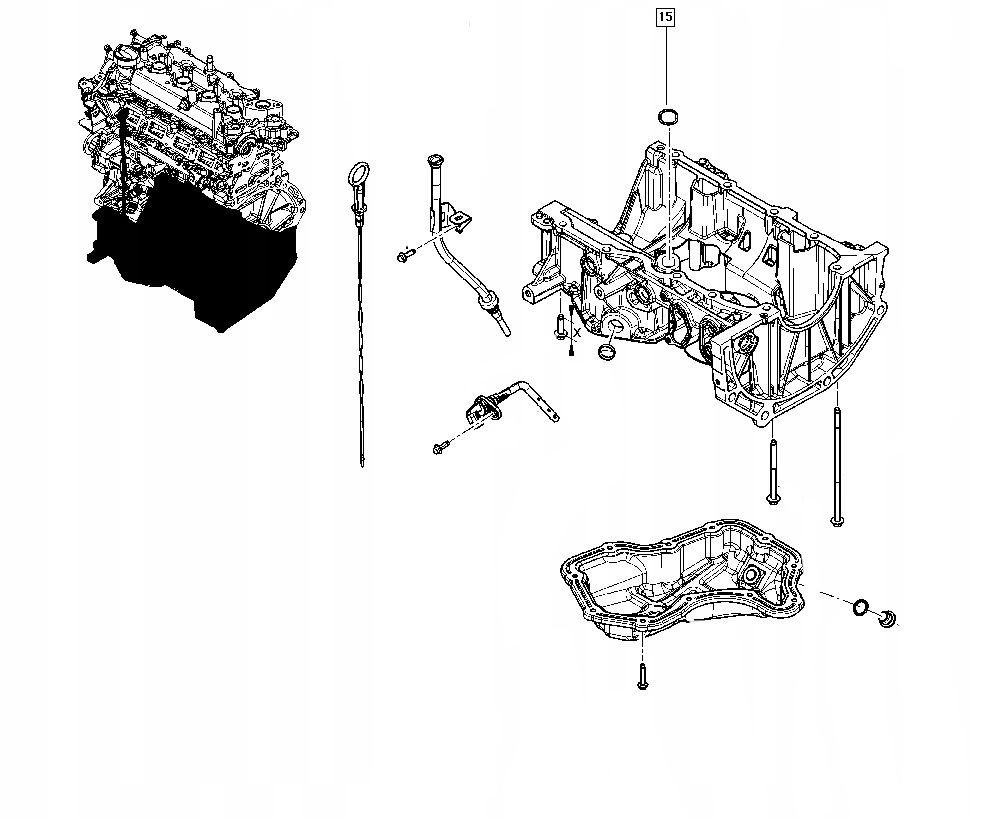 15

X