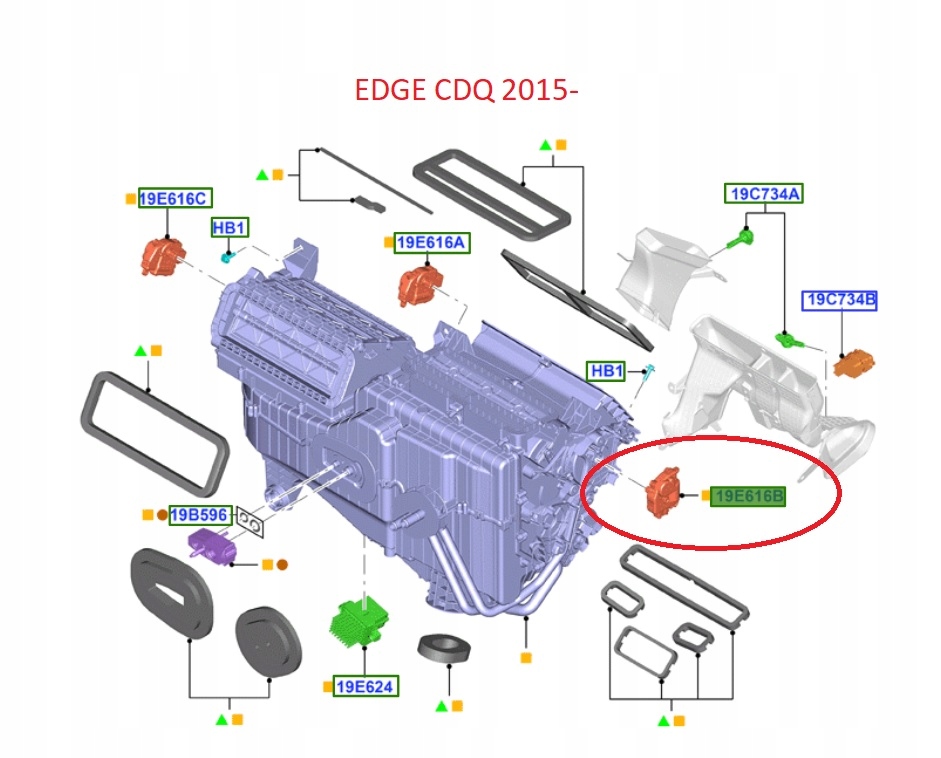 EDGE CDQ 2015-

19E616C

HB1

19E616A

19C734A

19C734B

HB1

19E616B

19B596

19E624