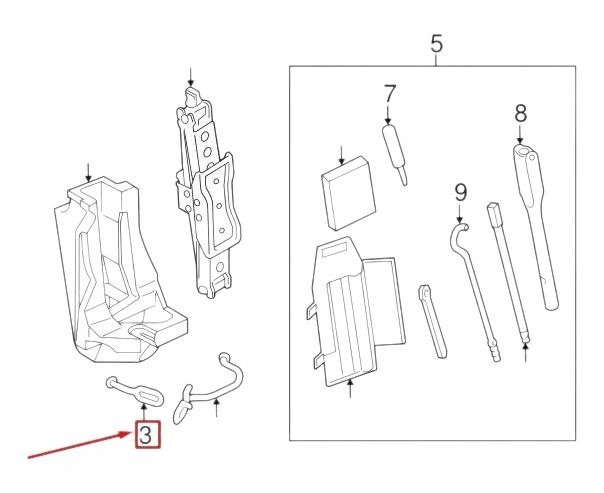 5
7
8
9
3