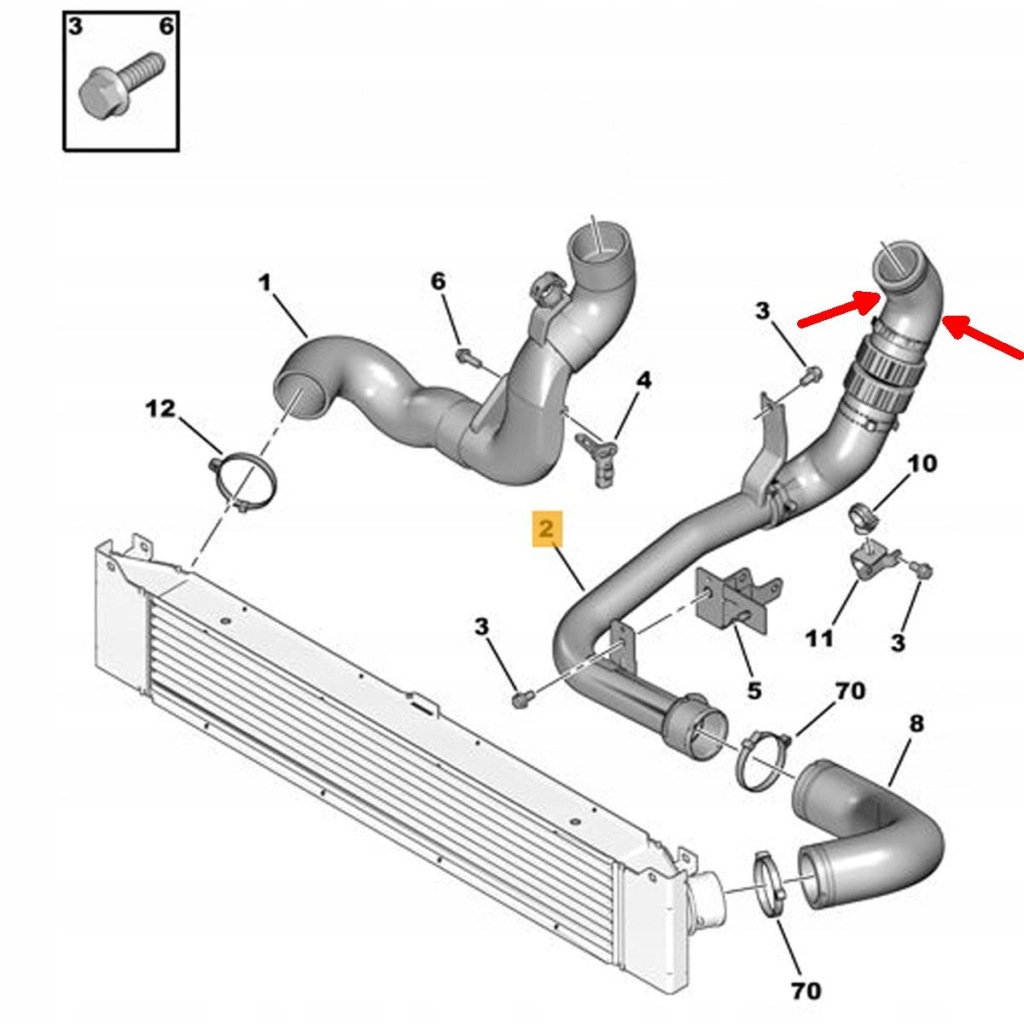 3 6
1
6
3
4
12
10
2
3
11
3
5
70
8
70