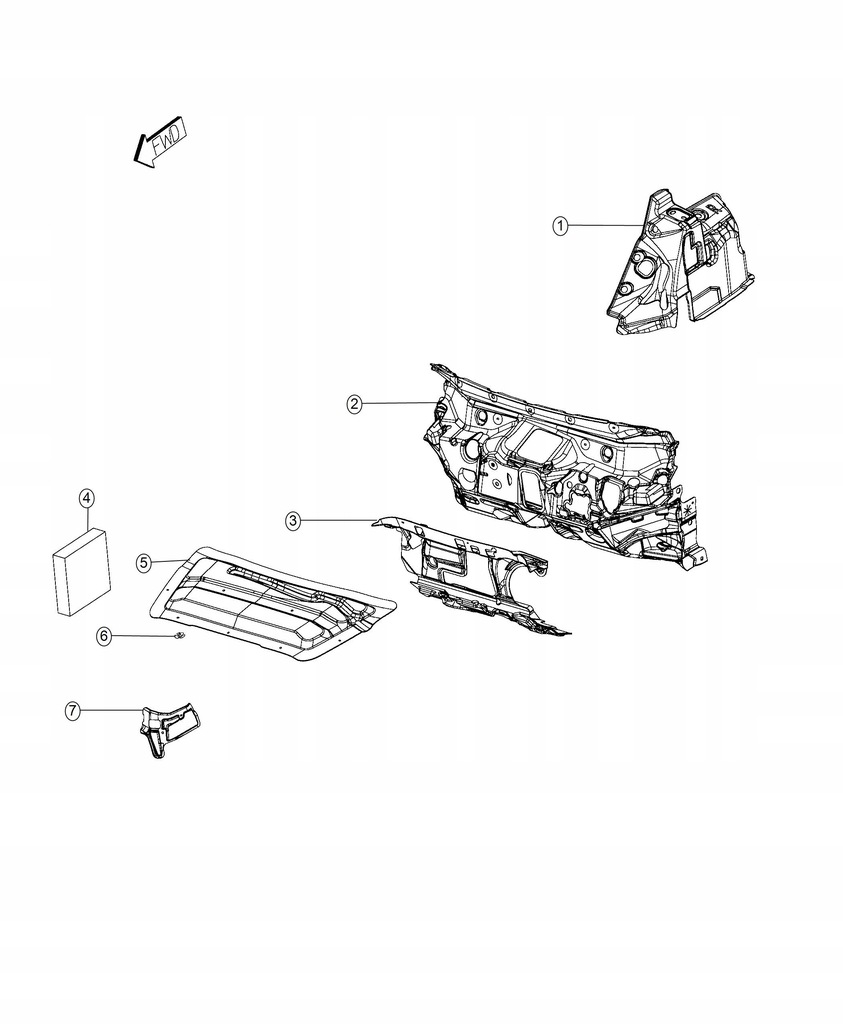 FWD

1

2

3

4

5

6

7