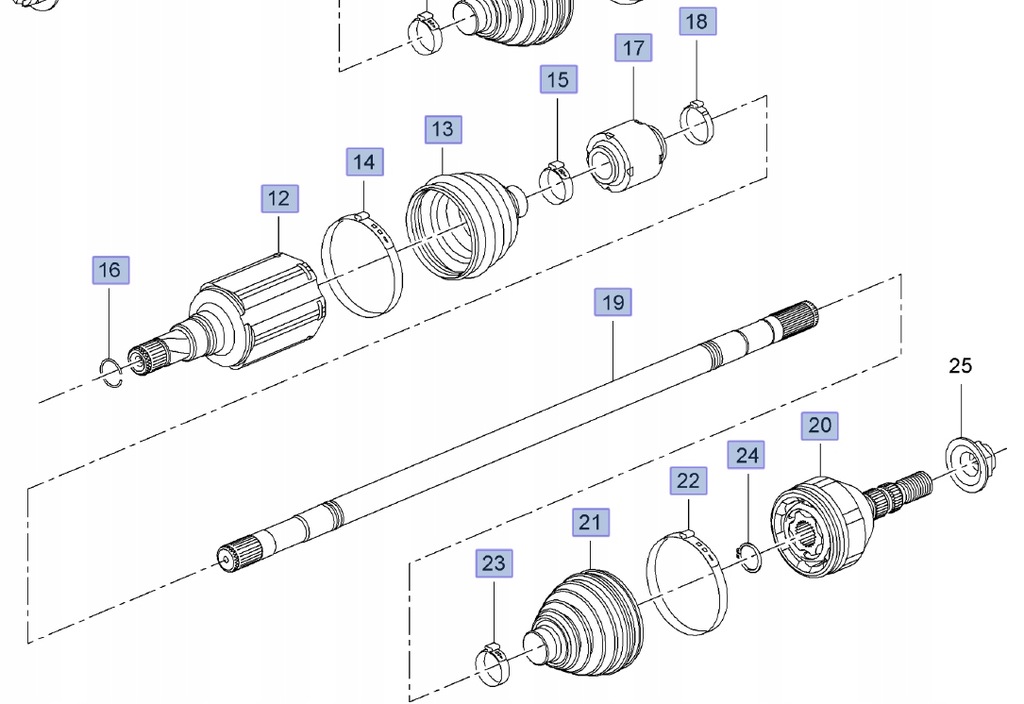 18
17
15
13
14
12
16
19
25
20
24
22
21
23