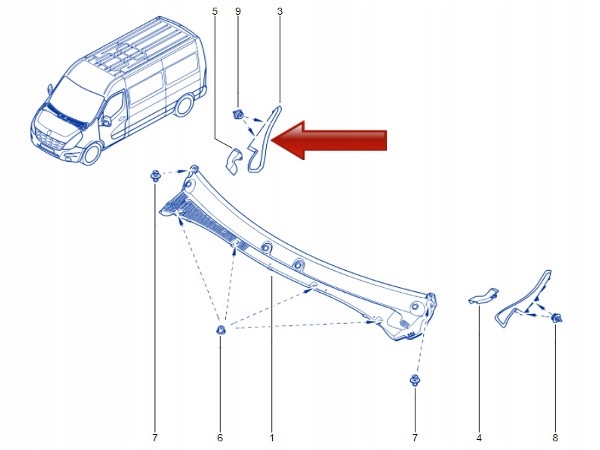 5
9
3
7
6
1
7
4
8