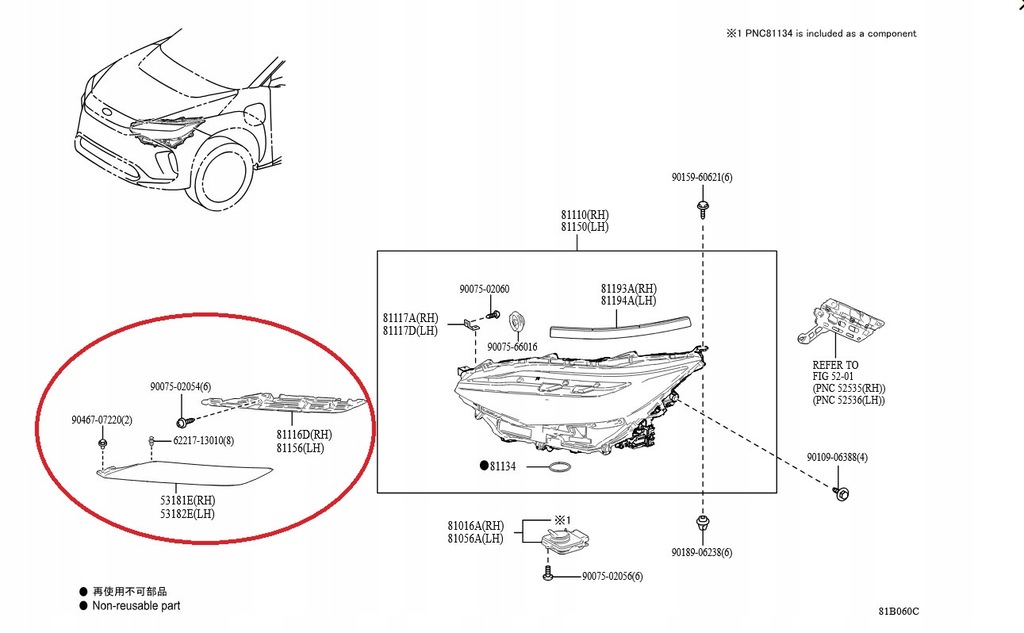 ※1 PNC81134 is included as a component

90159-60621(6)

81110(RH)
81150(LH)

90075-02060

81193A(RH)
81194A(LH)

81117A(RH)
81117D(LH)

90075-66016

REFER TO
FIG 52-01
(PNC 52535(RH))
(PNC 52536(LH))

90075-02054(6)

90467-07220(2)

62217-13010(8)

81116D(RH)
81156(LH)

53181E(RH)
53182E(LH)

● 81134

90109-06388(4)

81016A(RH)
81056A(LH)

※1

90189-06238(6)

90075-02056(6)

● 再使用不可部品
● Non-reusable part

81B060C