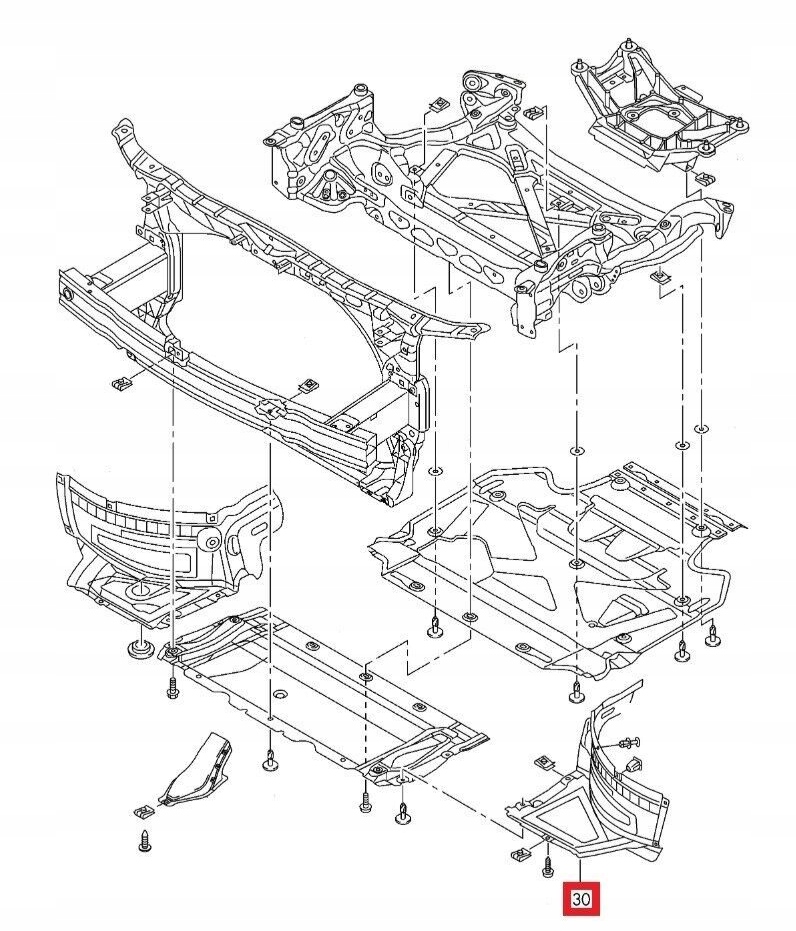 30